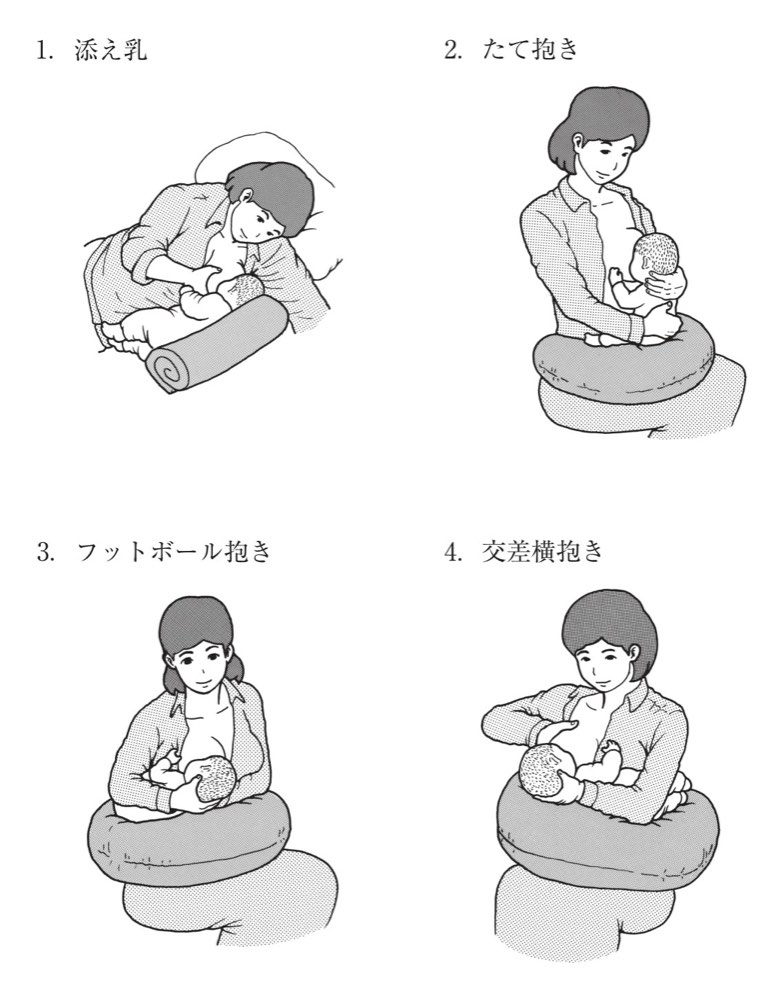 1. 添え乳

2. たて抱き

3. フットボール抱き

4. 交差横抱き