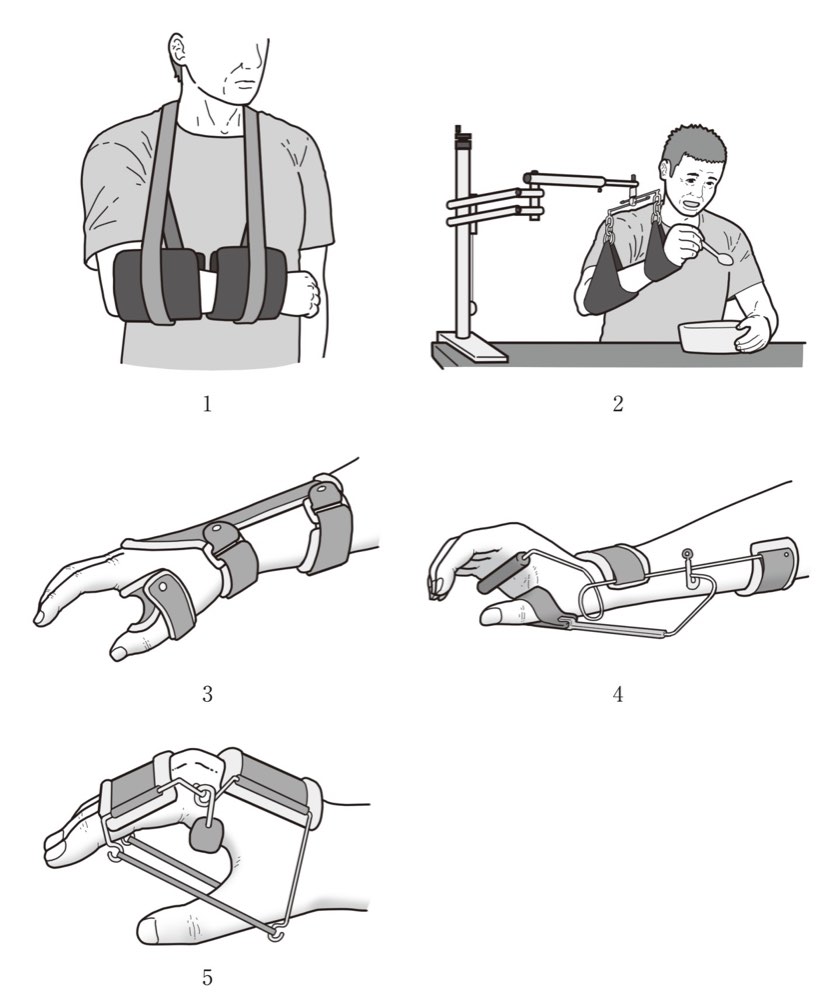 1

2

3

4

5