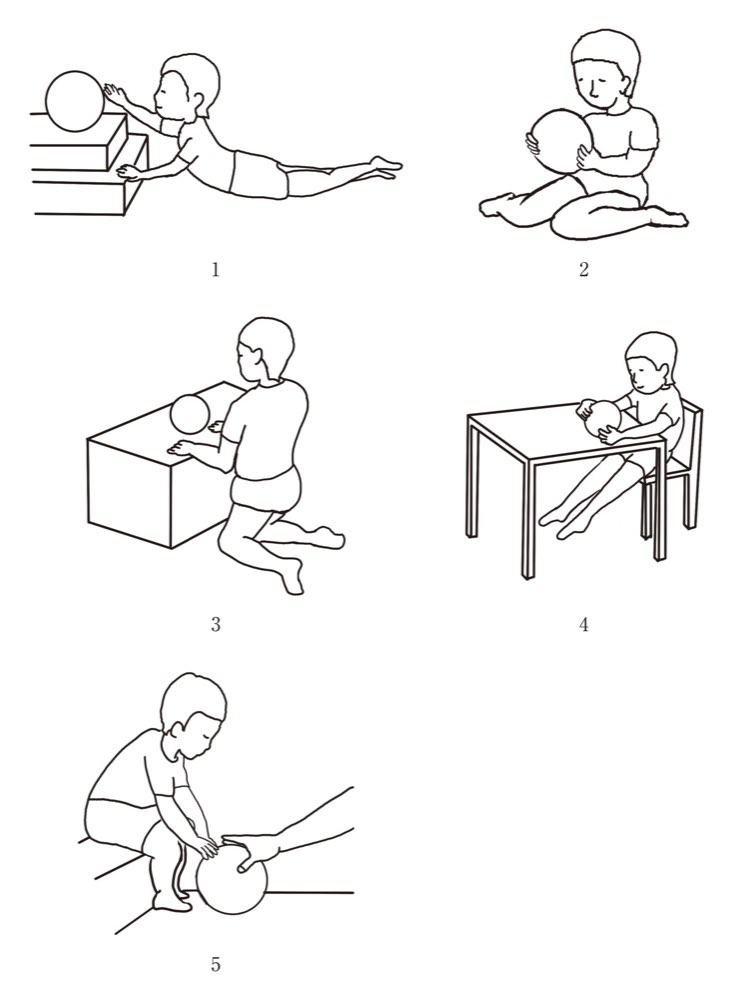 1

2

3

4

5