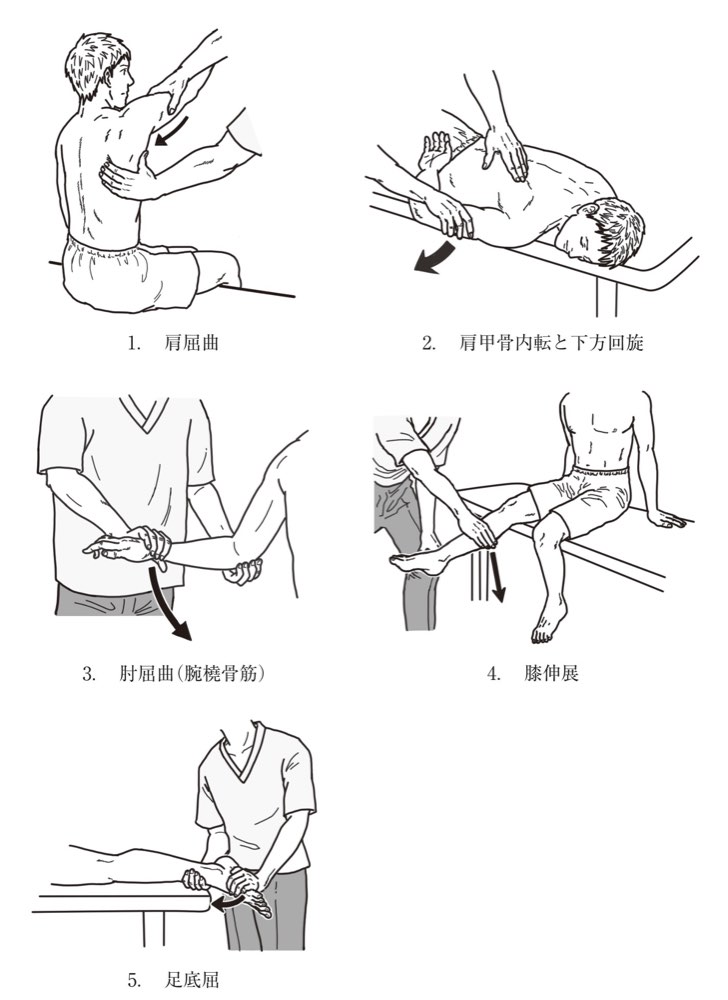 1. 肩屈曲

2. 肩甲骨内転と下方回旋

3. 肘屈曲(腕橈骨筋)

4. 膝伸展

5. 足底屈