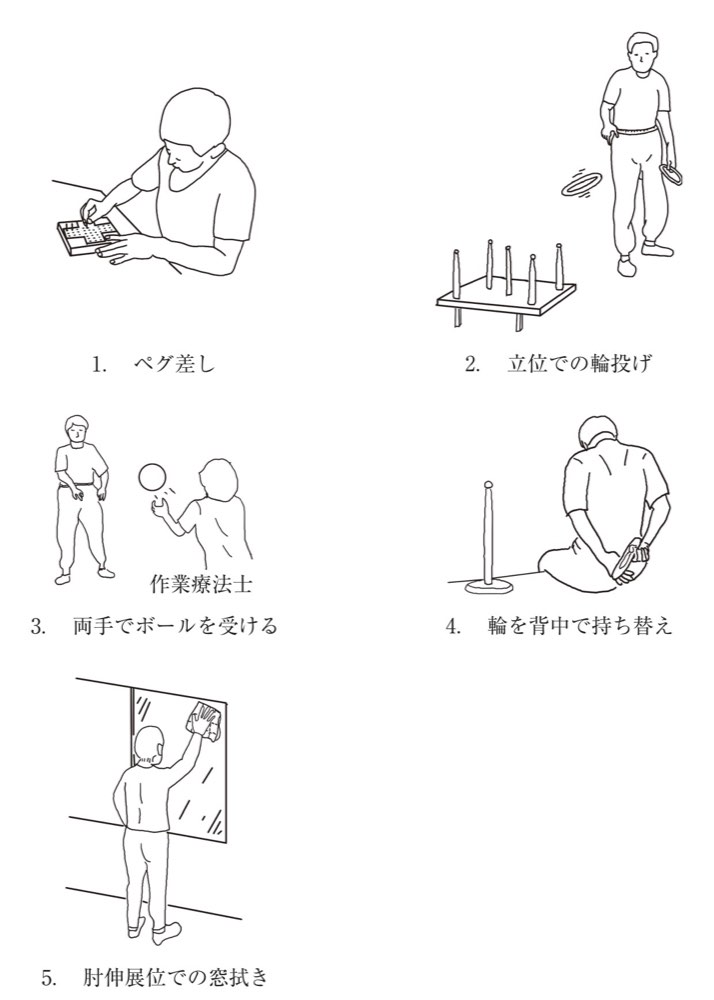 1.　ペグ差し

2.　立位での輪投げ

作業療法士

3.　両手でボールを受ける

4.　輪を背中で持ち替え

5.　肘伸展位での窓拭き